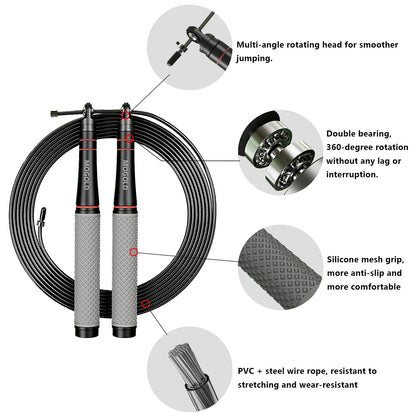 Multi-angle rotating head for smoother jumping.

MOGOLD

MOGOLD

Double bearing, 360-degree rotation without any lag or interruption.

Silicone mesh grip, more anti-slip and more comfortable

PVC + steel wire rope, resistant to stretching and wear-resistant